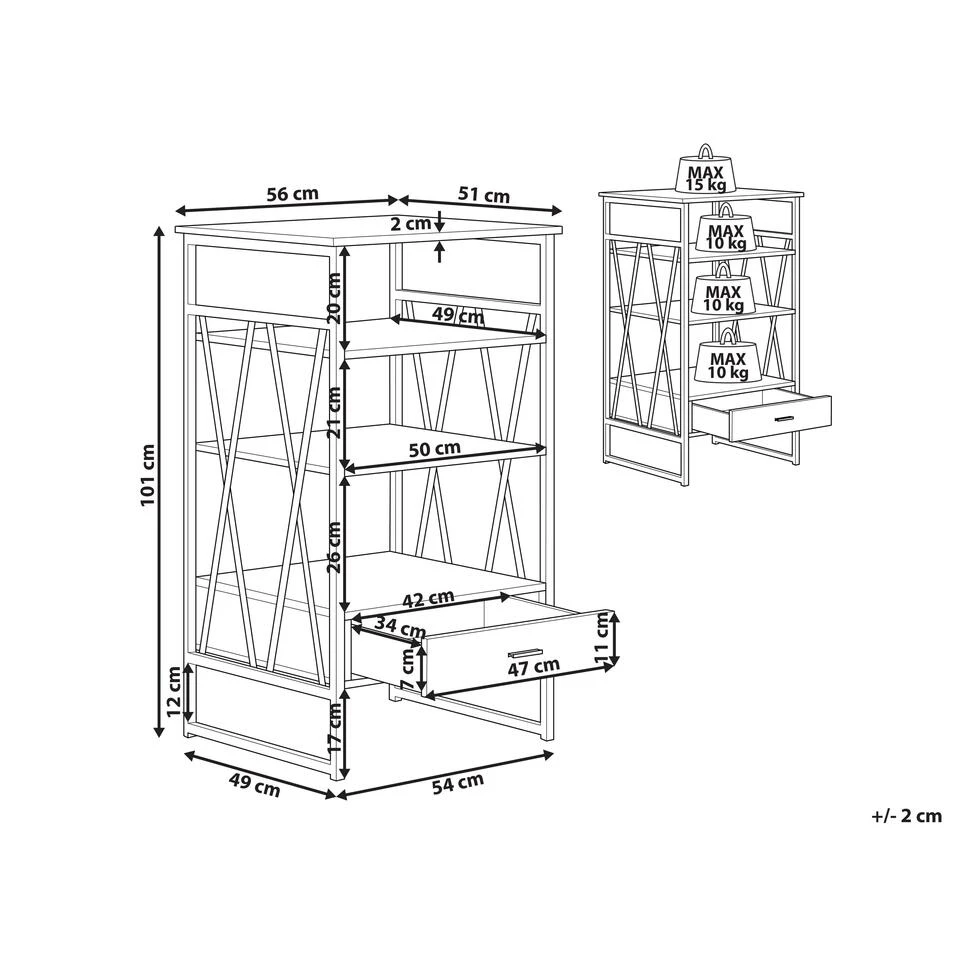 56 cm
51 cm
2 cm
101 cm
20 cm
49 cm
21 cm
50 cm
26 cm
42 cm
34 cm
7 cm
47 cm
11 cm
12 cm
17 cm
49 cm
54 cm
MAX 15 kg
MAX 10 kg
MAX 10 kg
MAX 10 kg
+/- 2 cm