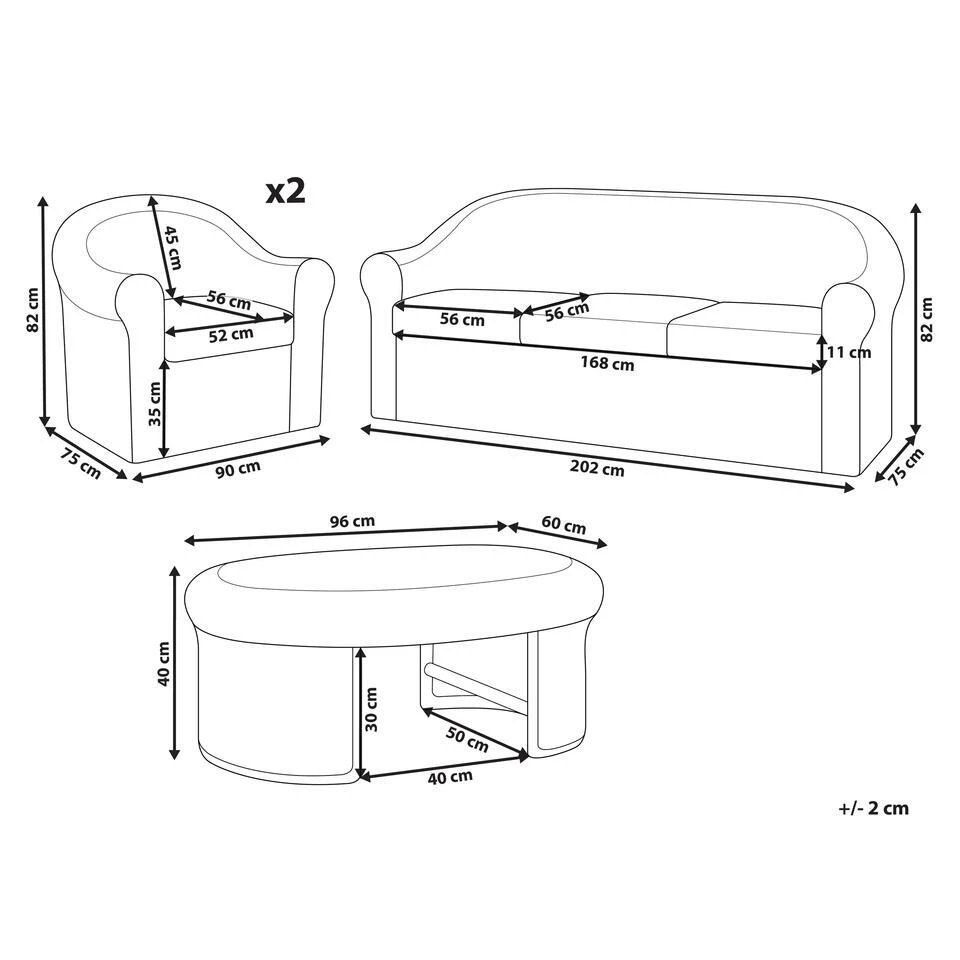 x2

82 cm
45 cm
56 cm
52 cm
35 cm
75 cm
90 cm

56 cm
56 cm
168 cm
11 cm
82 cm
202 cm
75 cm

96 cm
60 cm
40 cm
30 cm
50 cm
40 cm

+/- 2 cm